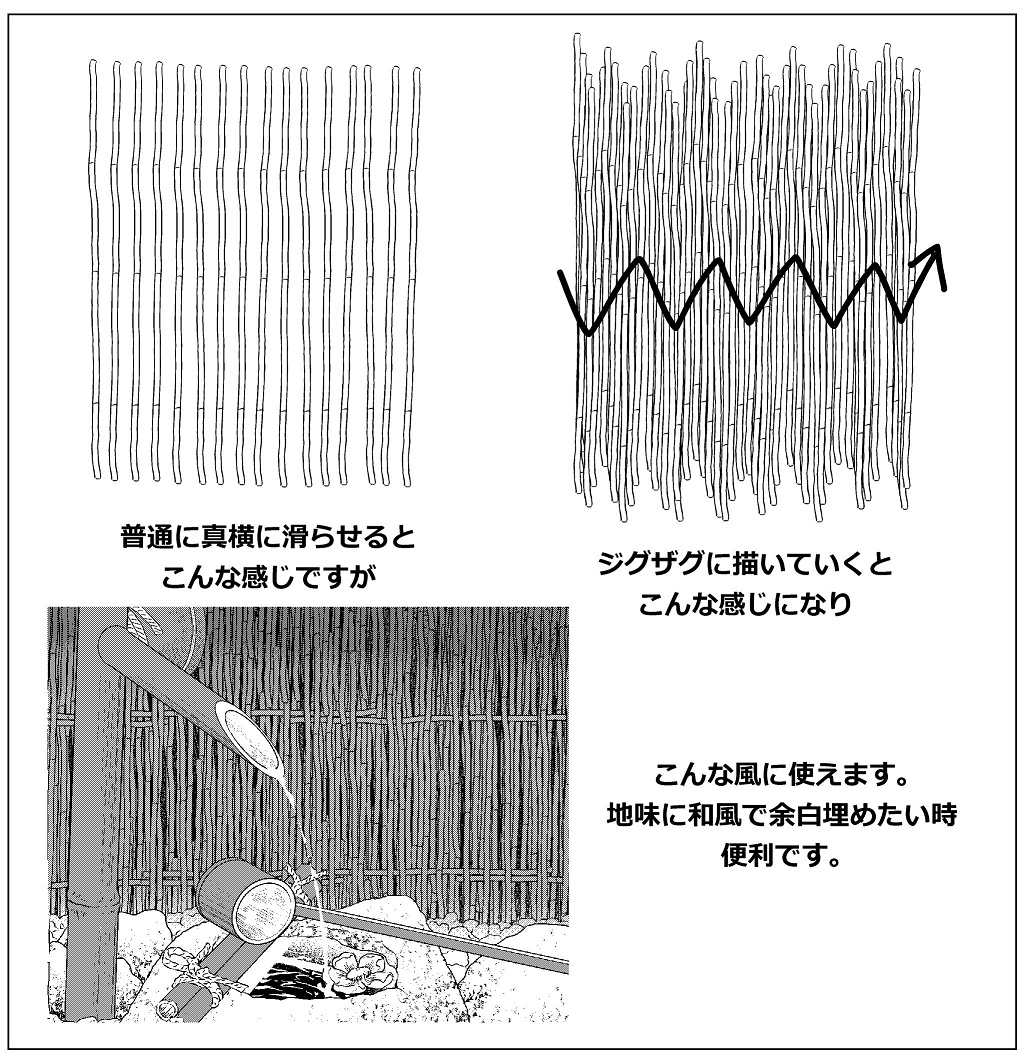 普通に真横に滑らせると
こんな感じですが

ジグザグに描いていくと
こんな感じになり

こんな風に使えます。
地味に和風で余白埋めたい時
便利です。