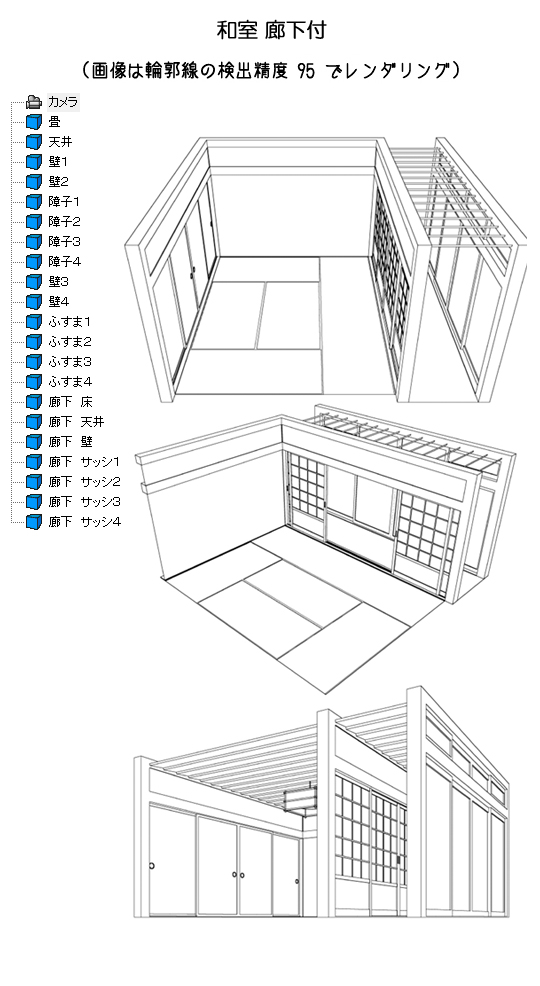 和室 廊下付

（画像は輪郭線の検出精度 95 でレンダリング）

カメラ
畳
天井
壁1
壁2
障子1
障子2
障子3
障子4
壁3
壁4
ふすま1
ふすま2
ふすま3
ふすま4
廊下 床
廊下 天井
廊下 壁
廊下 サッシ1
廊下 サッシ2
廊下 サッシ3
廊下 サッシ4