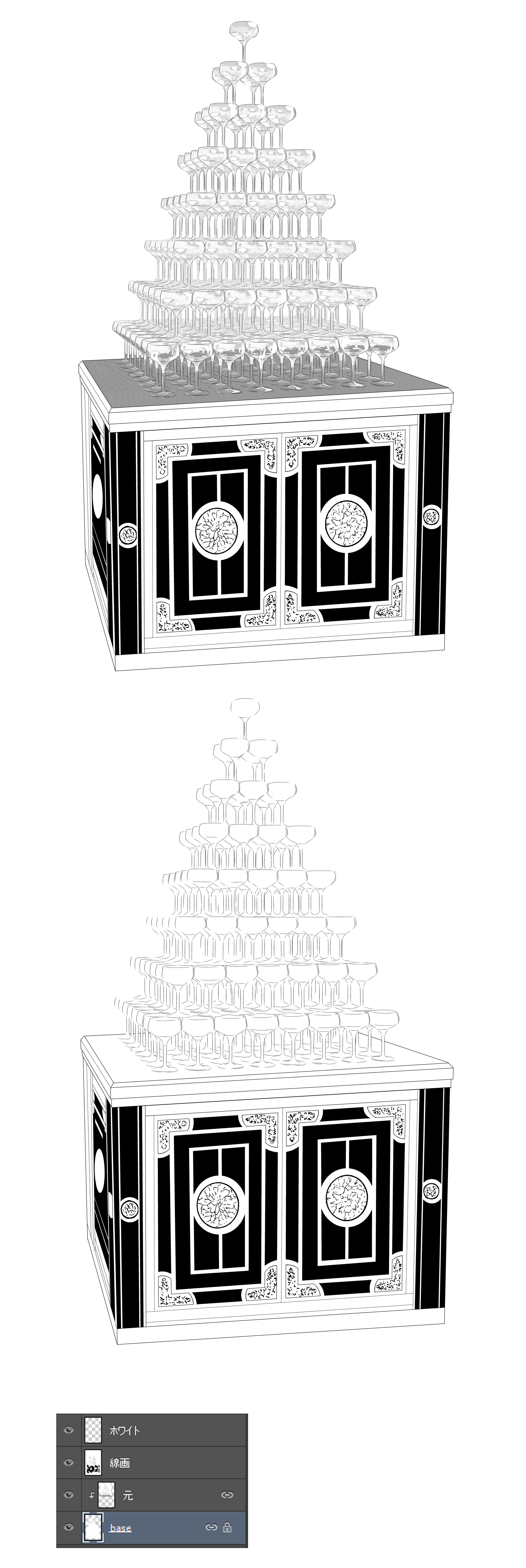 ホワイト

線画

元

base